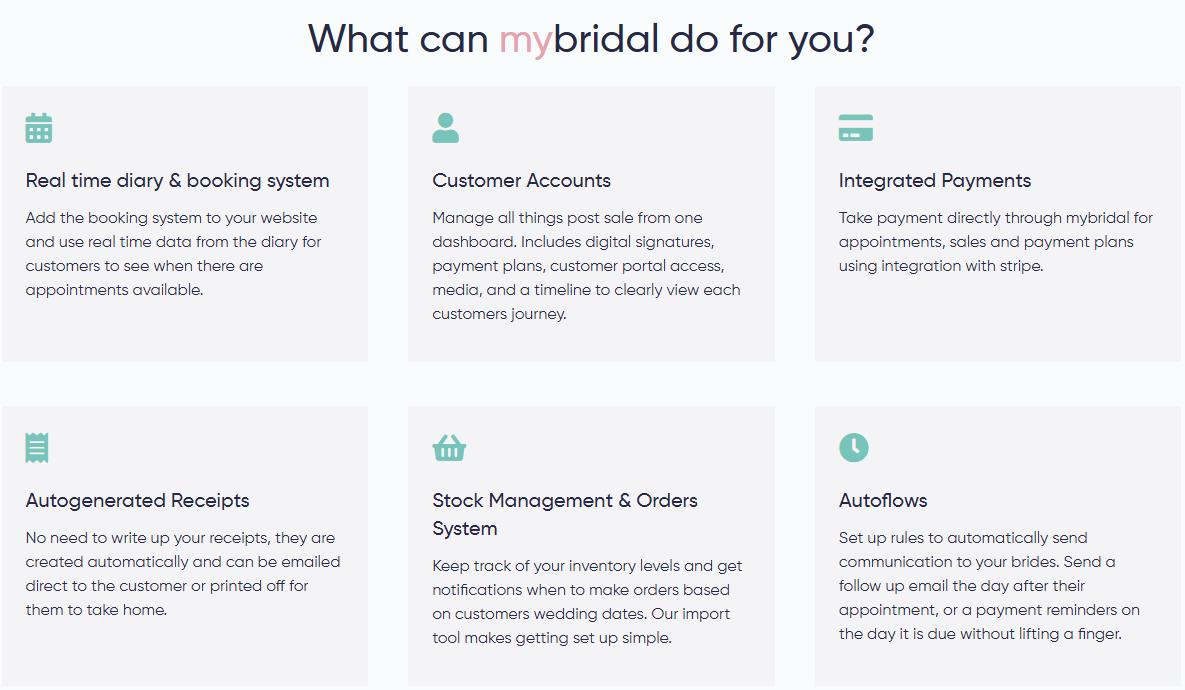 What can mybridal do for you?

Real time diary & booking system

Add the booking system to your website and use real time data from the diary for customers to see when there are appointments available.

Customer Accounts

Manage all things post sale from one dashboard. Includes digital signatures, payment plans, customer portal access, media, and a timeline to clearly view each customers journey.

Integrated Payments

Take payment directly through mybridal for appointments, sales and payment plans using integration with stripe.

Autogenerated Receipts

No need to write up your receipts, they are created automatically and can be emailed direct to the customer or printed off for them to take home.

Stock Management & Orders System

Keep track of your inventory levels and get notifications when to make orders based on customers wedding dates. Our import tool makes getting set up simple.

Autoflows

Set up rules to automatically send communication to your brides. Send a follow up email the day after their appointment, or a payment reminders on the day it is due without lifting a finger.